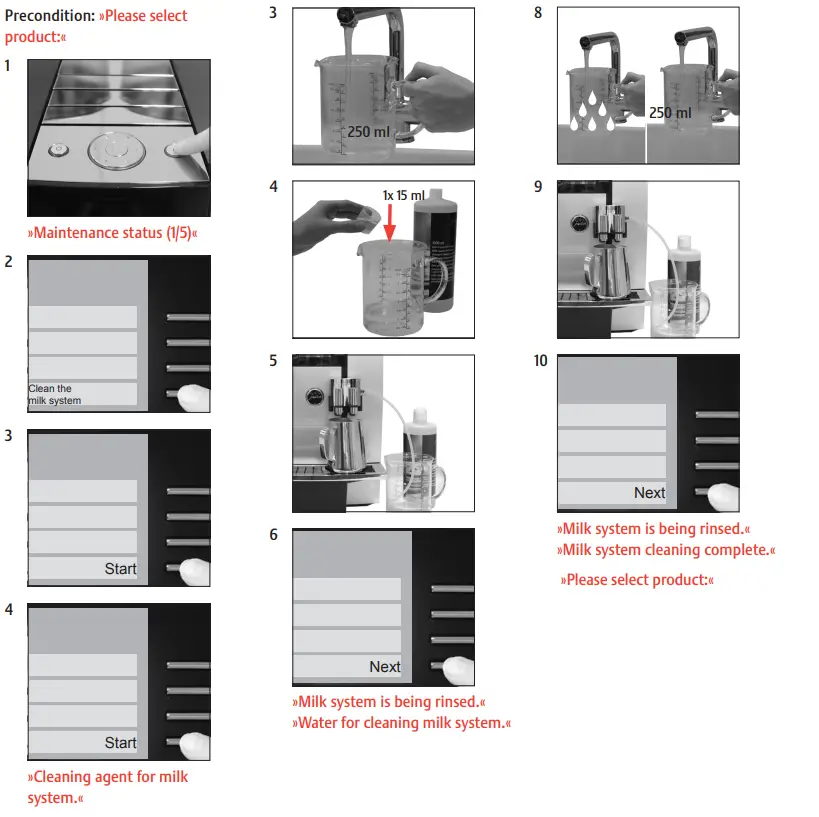 Precondition: »Please select product:«

1

»Maintenance status (1/5)«

2

Clean the milk system

3

Start

4

Start

»Cleaning agent for milk system.«

3

250 ml

4

1x 15 ml

5

6

Next

»Milk system is being rinsed.«
»Water for cleaning milk system.«

8

250 ml

9

10

Next

»Milk system is being rinsed.«
»Milk system cleaning complete.«

»Please select product:«