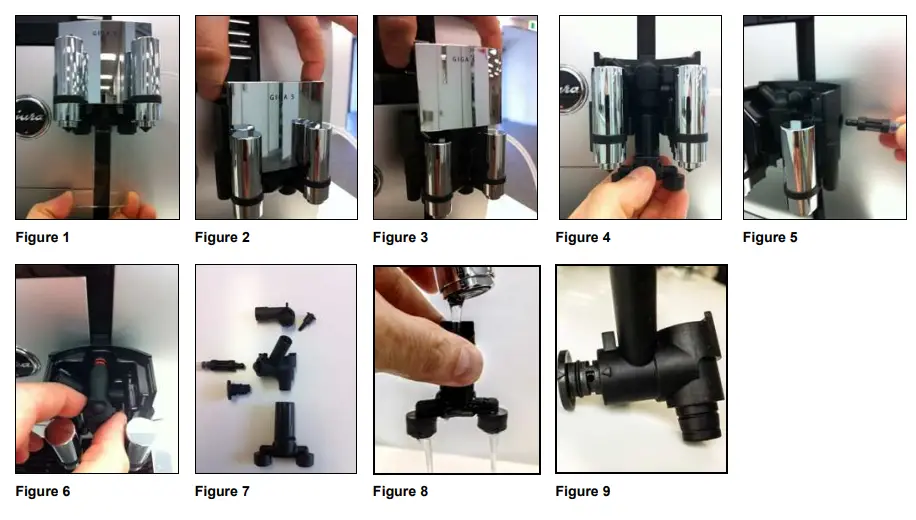 GIGA 5

Figure 1

GIGA 5

Figure 2

GIGA 5

Figure 3

Figure 4

Figure 5

Figure 6

Figure 7

Figure 8

Figure 9