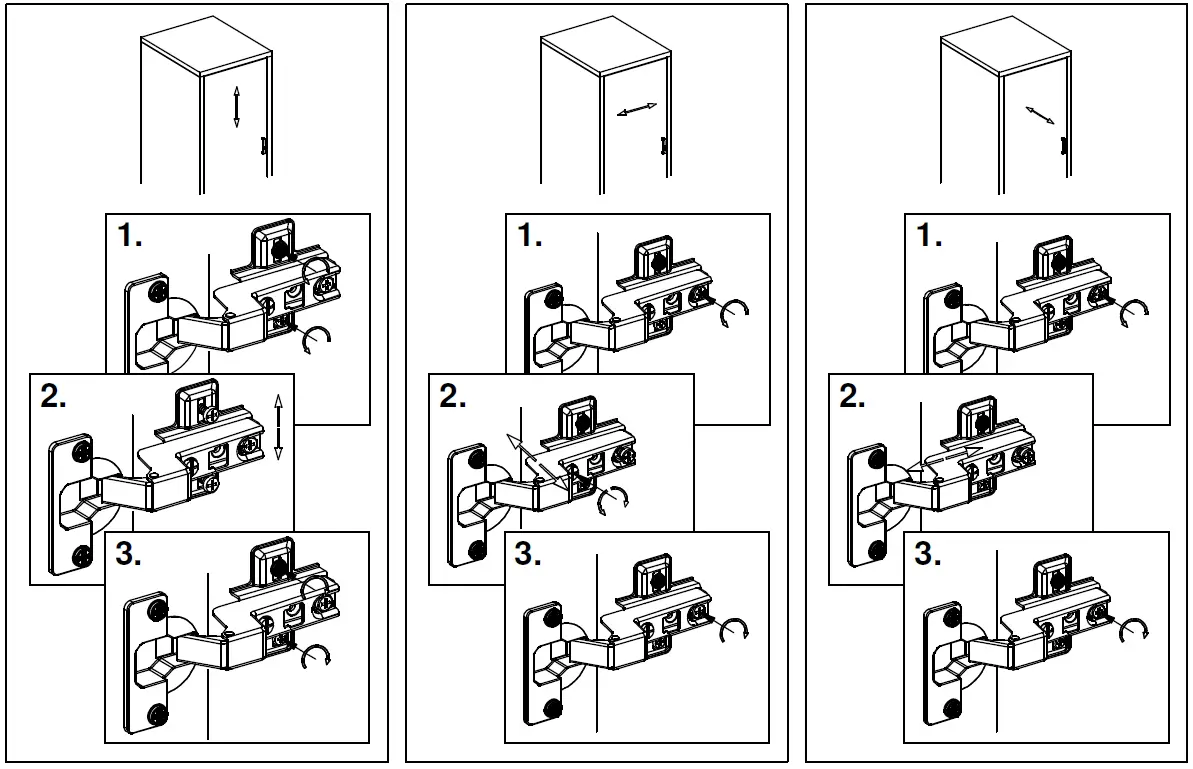 1.

2.

3.

1.

2.

3.

1.

2.

3.