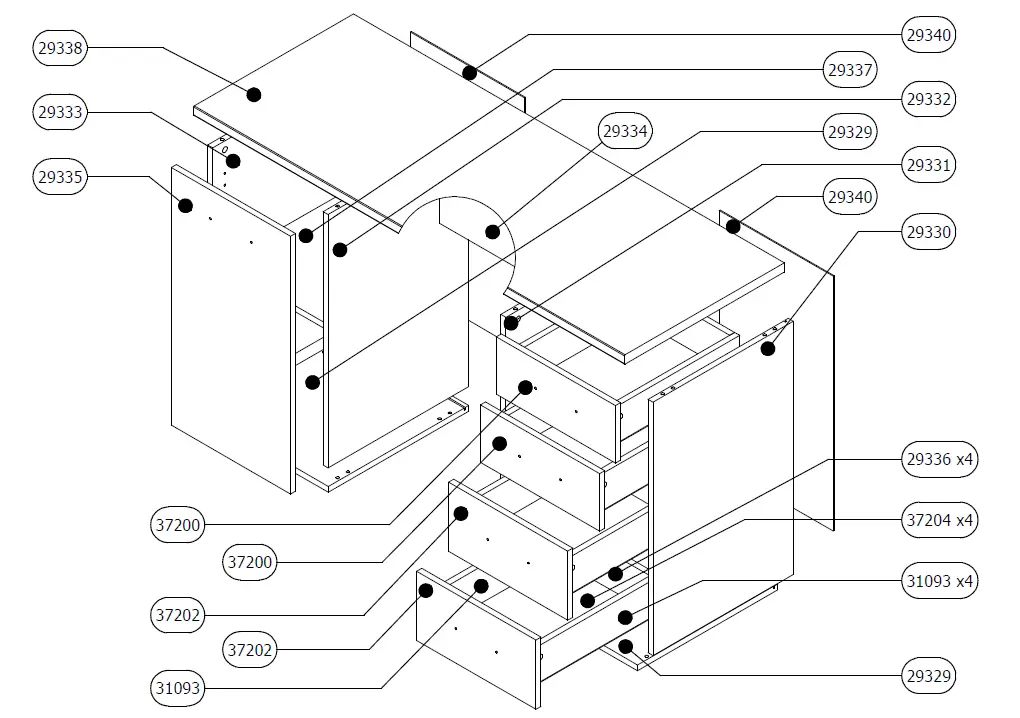 29338
29333
29335
29340
29337
29332
29334
29329
29331
29340
29330
29336 x4
37204 x4
31093 x4
29329
37200
37200
37202
37202
31093