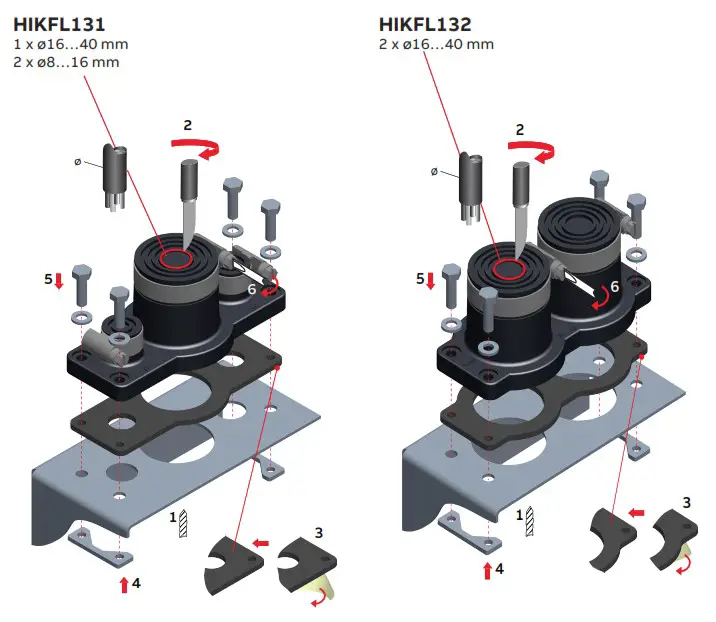 HIKFL131
1 x ø16…40 mm
2 x ø8…16 mm

ø

2

5

6

1

3

4

HIKFL132
2 x ø16…40 mm

ø

2

5

6

1

3

4