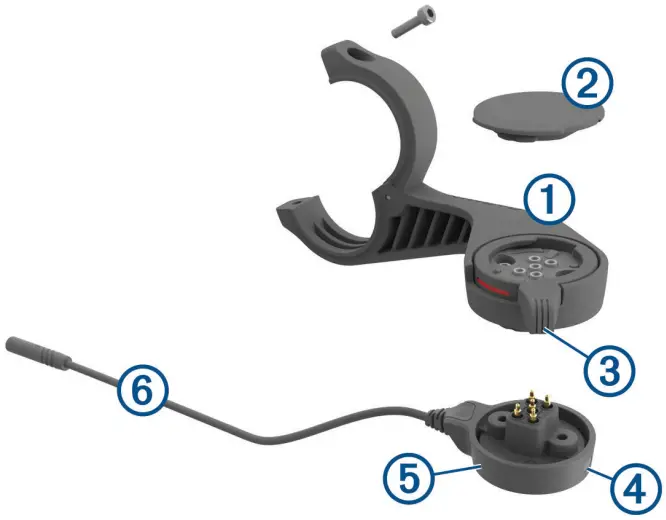 2
1
3
6
5
4