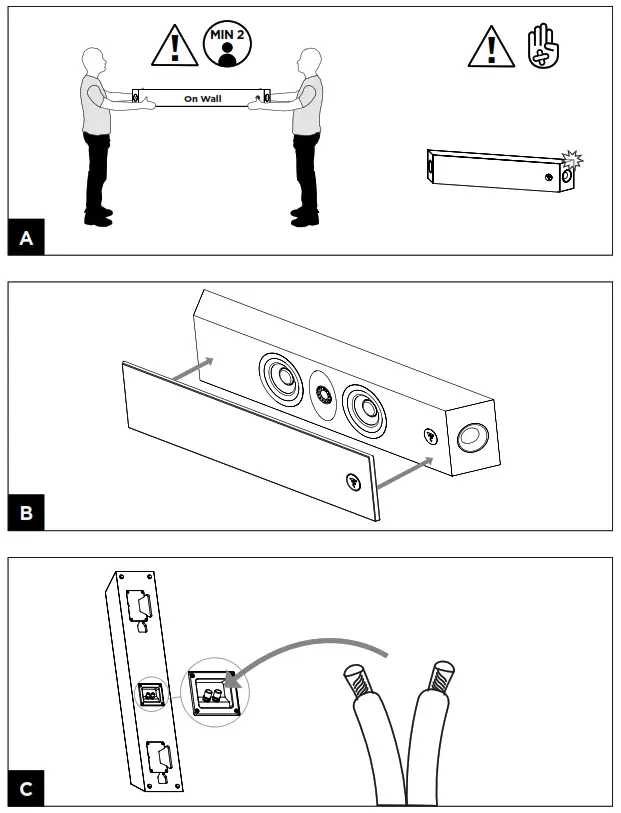 MIN 2

On Wall

A

B

C