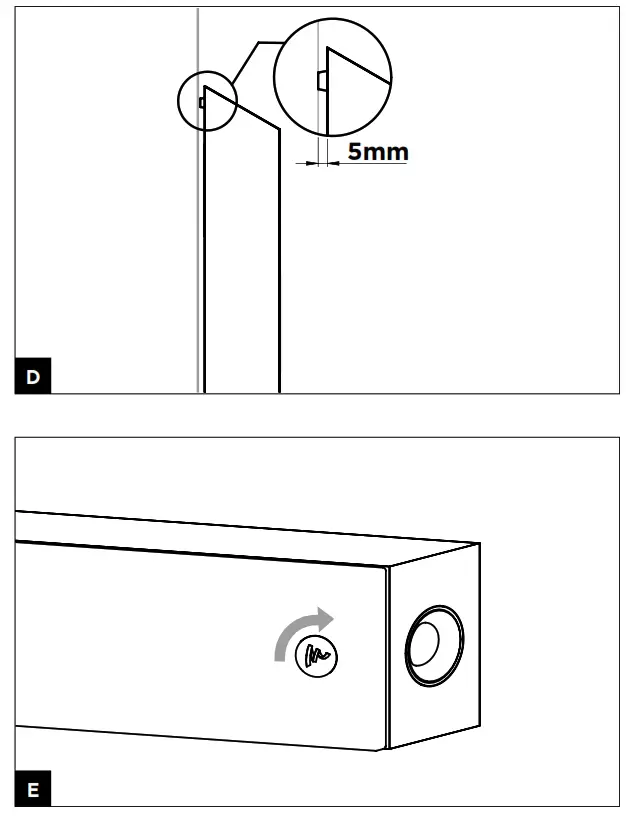 5mm

D

E