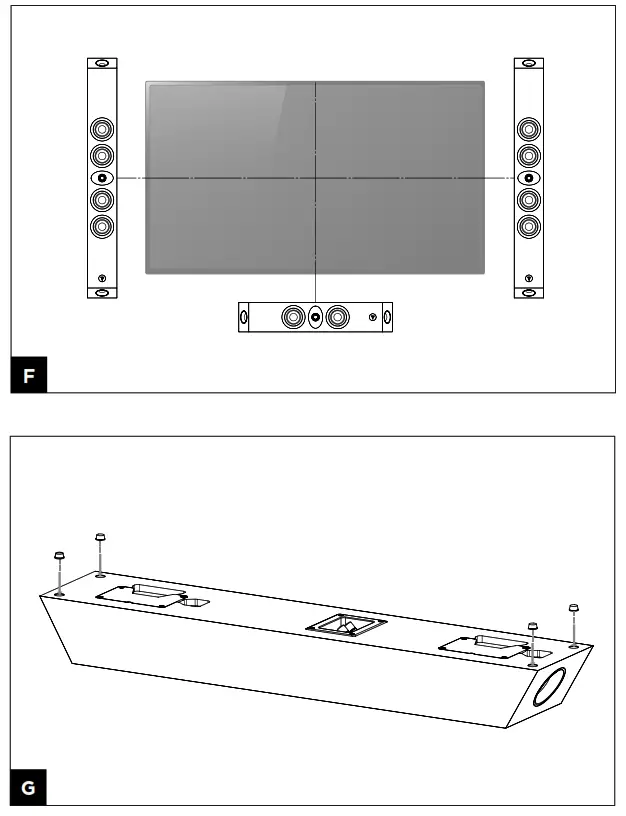 F

G