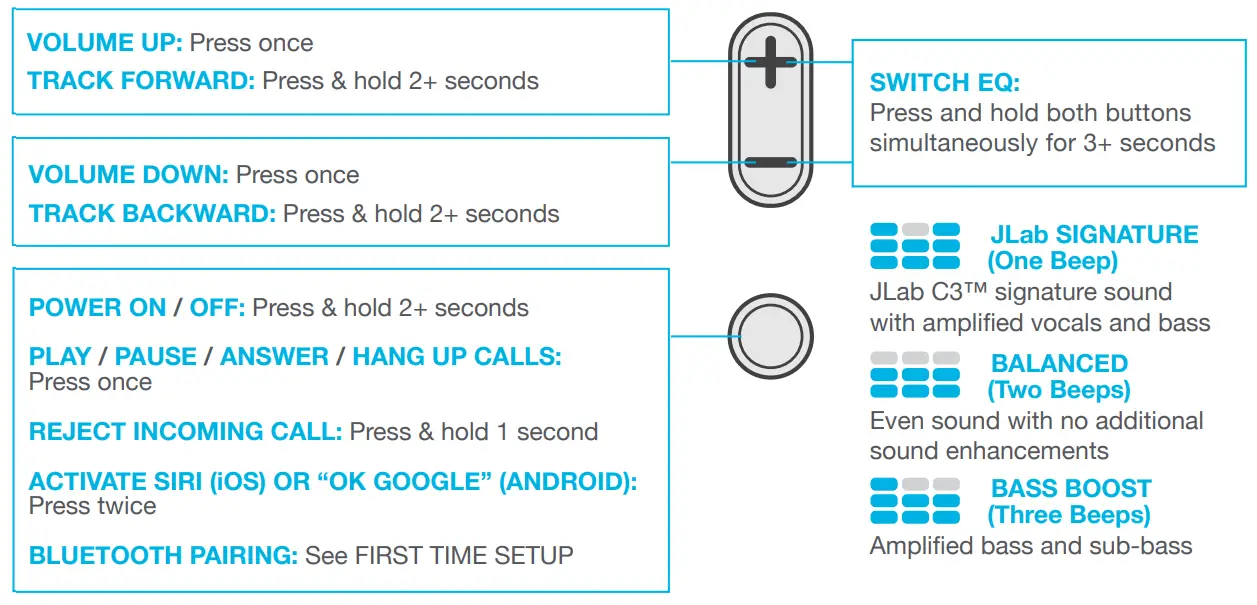 VOLUME UP: Press once
TRACK FORWARD: Press & hold 2+ seconds

VOLUME DOWN: Press once
TRACK BACKWARD: Press & hold 2+ seconds

POWER ON / OFF: Press & hold 2+ seconds

PLAY / PAUSE / ANSWER / HANG UP CALLS: Press once

REJECT INCOMING CALL: Press & hold 1 second

ACTIVATE SIRI (iOS) OR “OK GOOGLE” (ANDROID): Press twice

BLUETOOTH PAIRING: See FIRST TIME SETUP

SWITCH EQ:
Press and hold both buttons simultaneously for 3+ seconds

JLab SIGNATURE (One Beep)
JLab C3™ signature sound with amplified vocals and bass

BALANCED (Two Beeps)
Even sound with no additional sound enhancements

BASS BOOST (Three Beeps)
Amplified bass and sub-bass