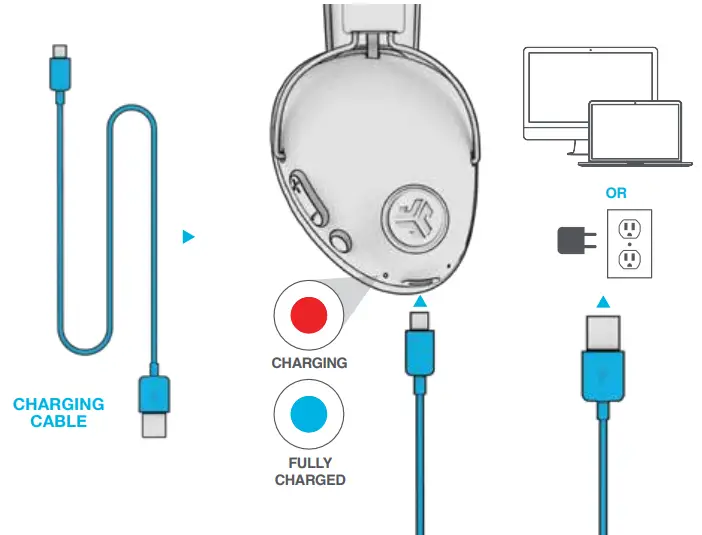 CHARGING CABLE

CHARGING

FULLY CHARGED

OR