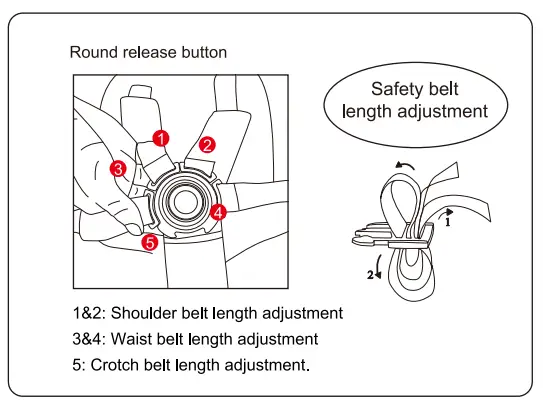 Round release button

1
2
3
4
5

Safety belt length adjustment

1
2

1&2: Shoulder belt length adjustment

3&4: Waist belt length adjustment

5: Crotch belt length adjustment.