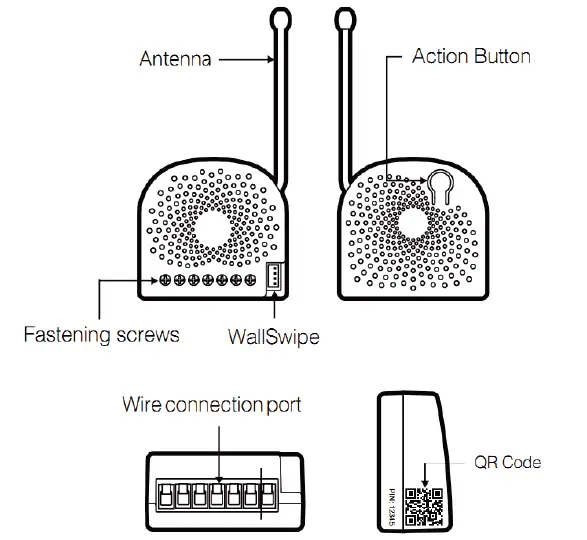 Antenna

Action Button

Fastening screws

WallSwipe

Wire connection port

QR Code

PIN: 12345