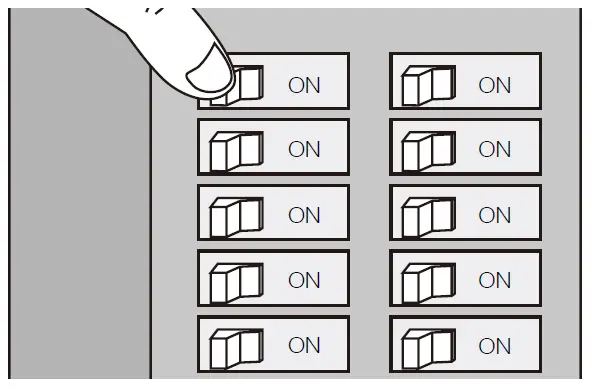 ON

ON

ON

ON

ON

ON

ON

ON

ON

ON