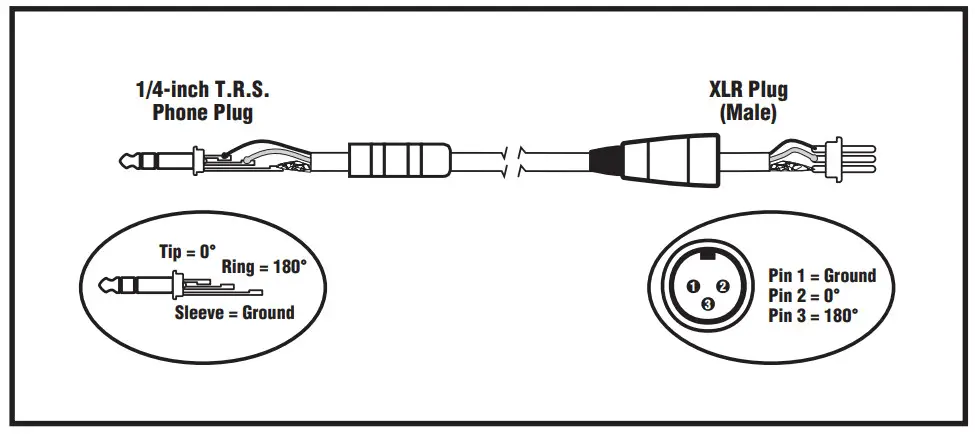 1/4-inch T.R.S.
Phone Plug

XLR Plug
(Male)

Tip = 0°
Ring = 180°
Sleeve = Ground

1 2
3

Pin 1 = Ground
Pin 2 = 0°
Pin 3 = 180°