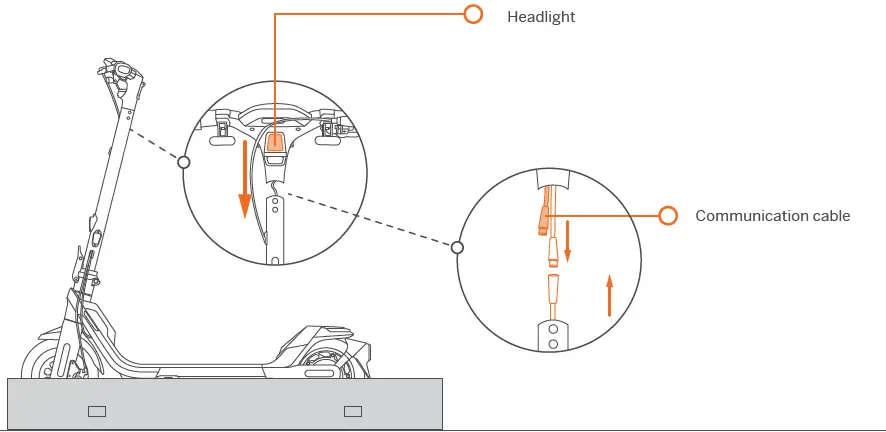 Headlight

Communication cable