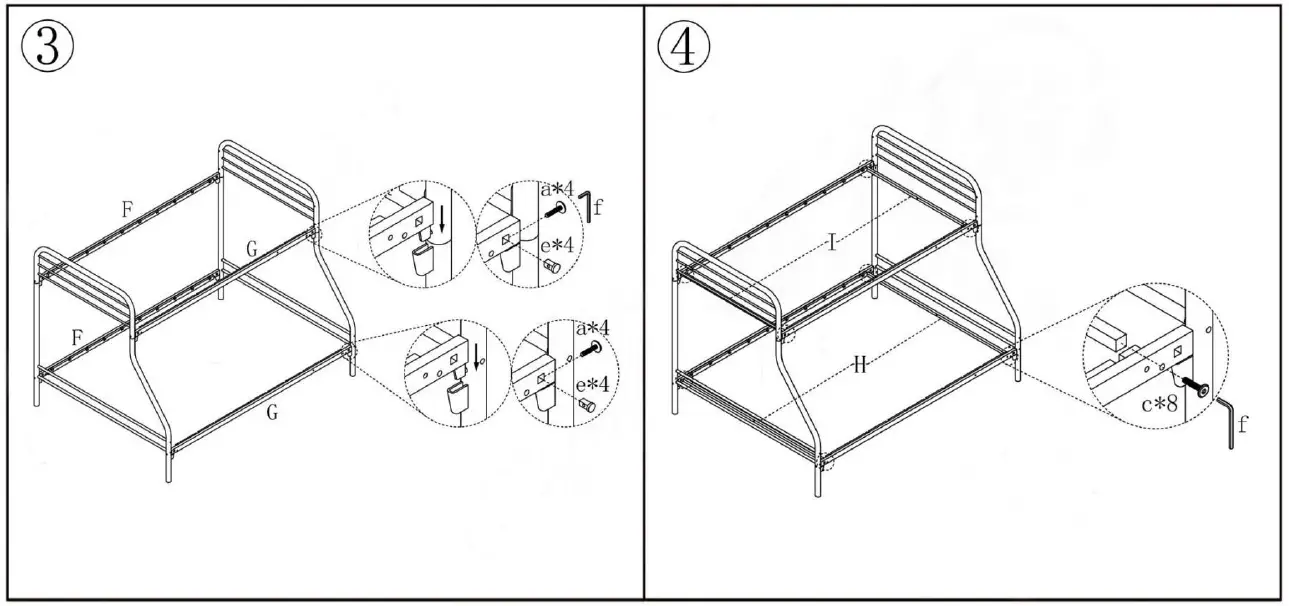 ③

F
G
F
G
a*4
f
e*4
a*4
e*4

④

I
H
c*8
f