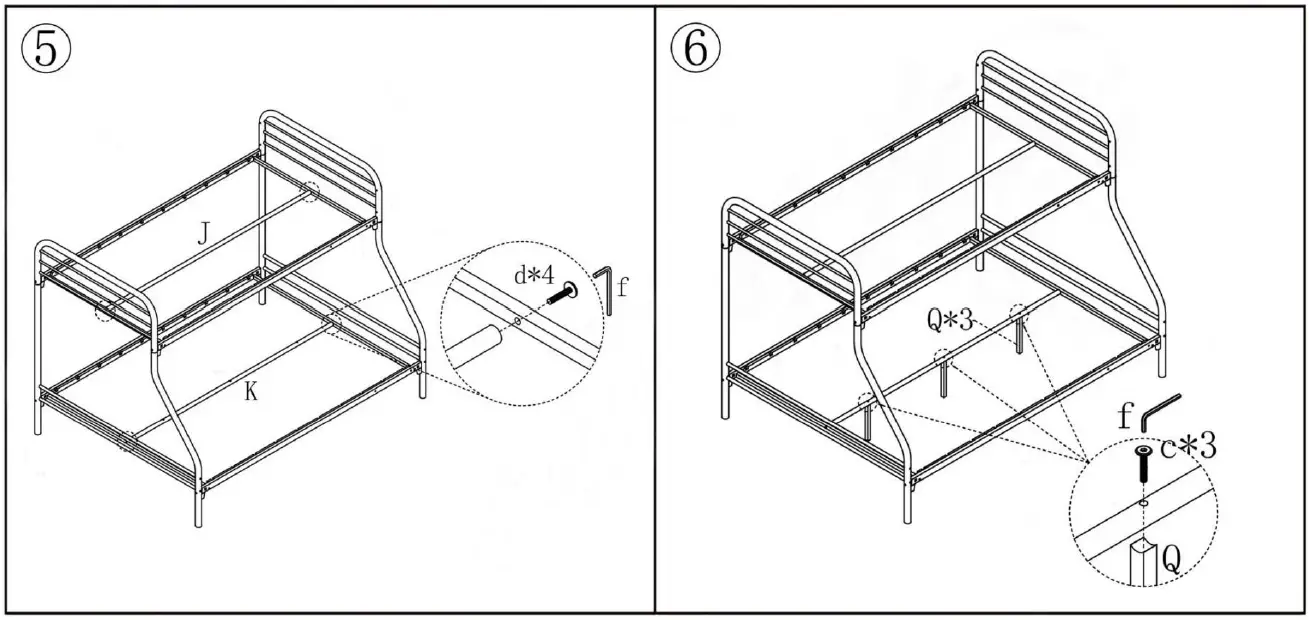 ⑤

J

K

d*4

f

⑥

Q*3

f

c*3

Q