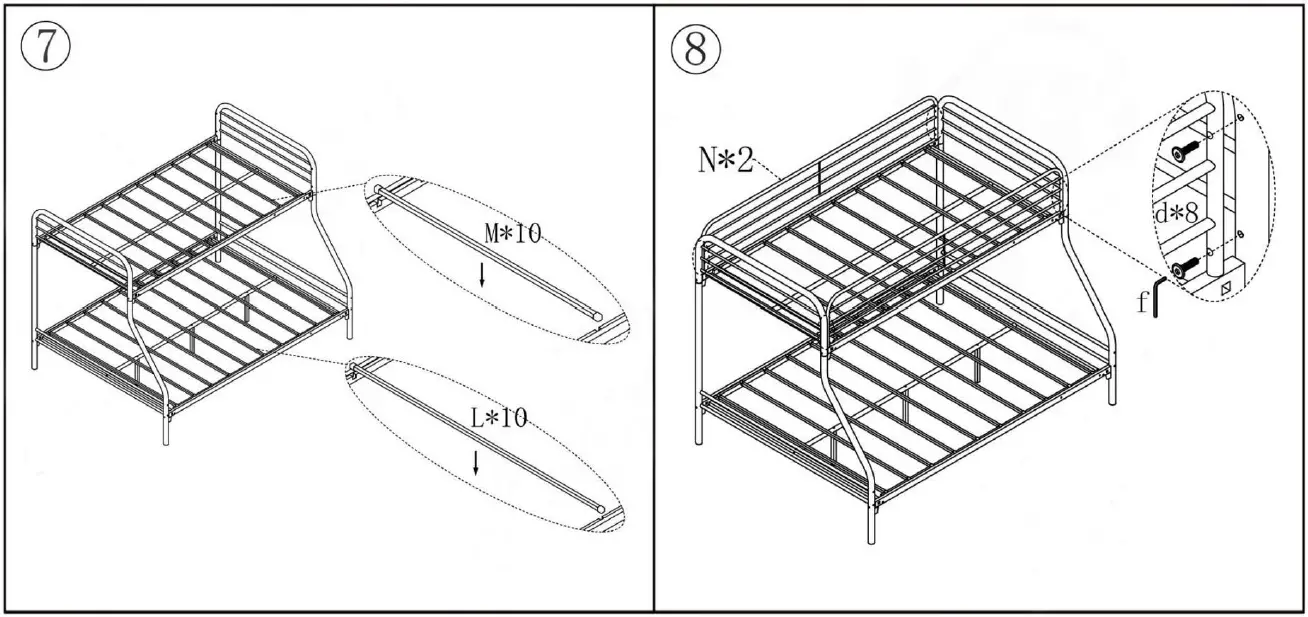 ⑦

M*10

L*10

⑧

N*2

d*8

f