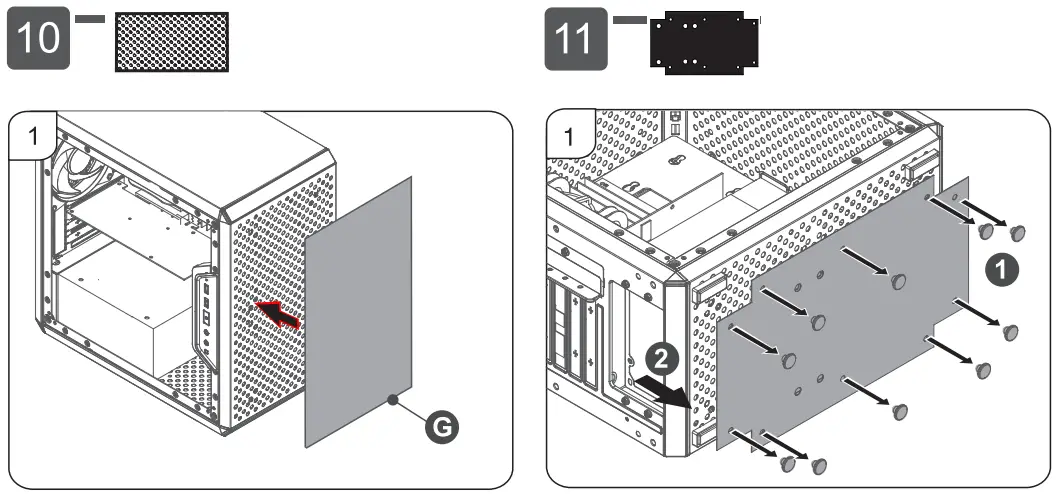 10

1

G

11

1

1

2