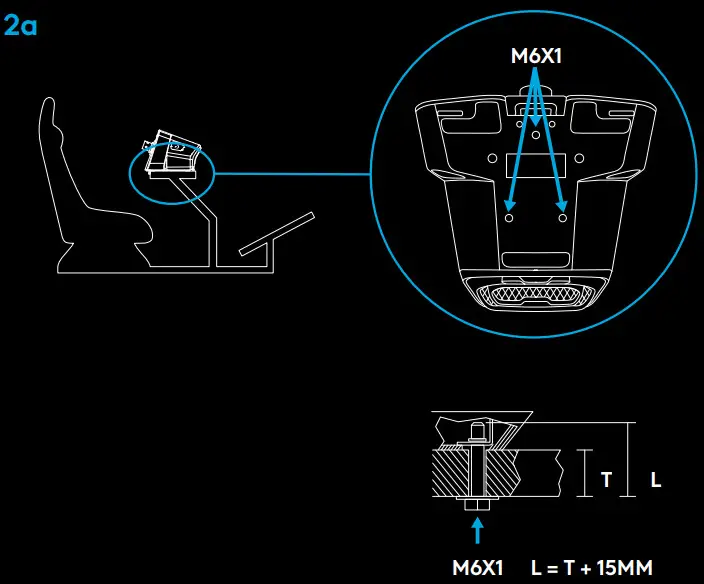 2a

M6X1

T L

M6X1 L = T + 15MM