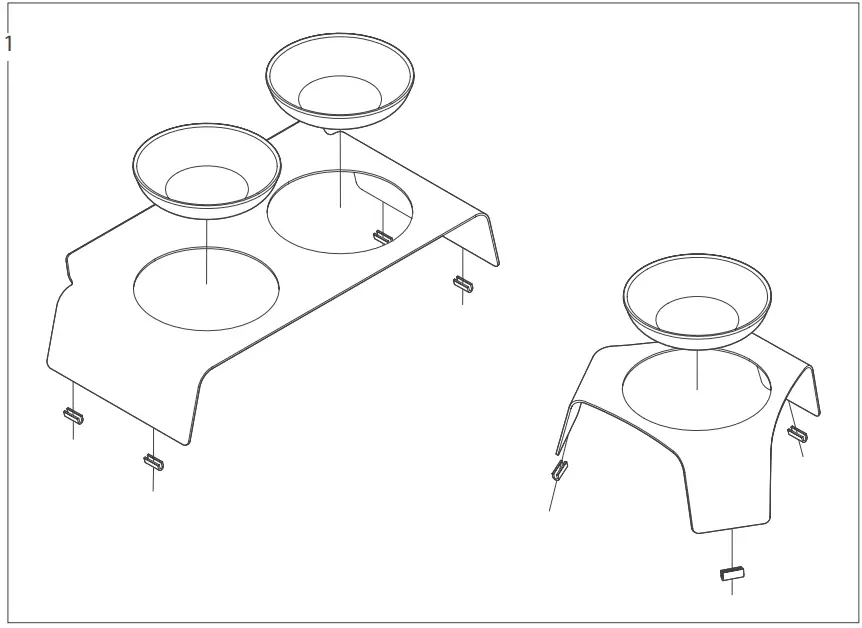 1