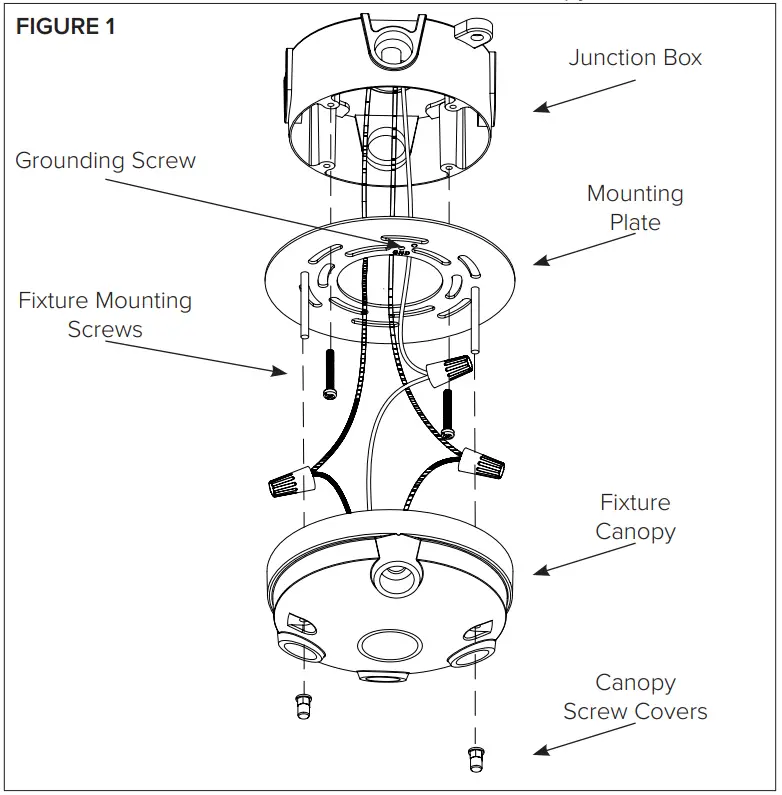 FIGURE 1

Junction Box

Grounding Screw

Mounting Plate

Fixture Mounting Screws

Fixture Canopy

Canopy Screw Covers