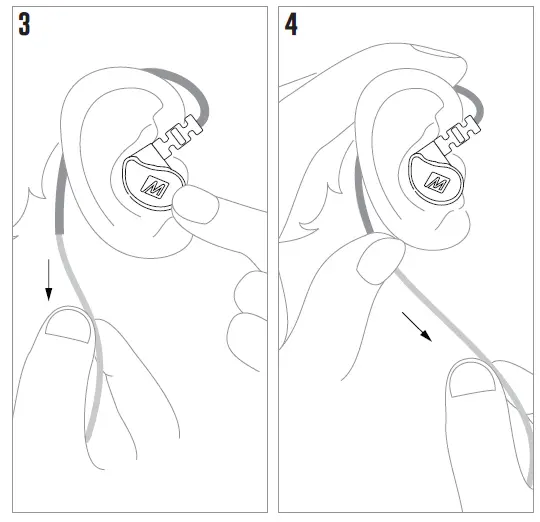 3

M

4

M