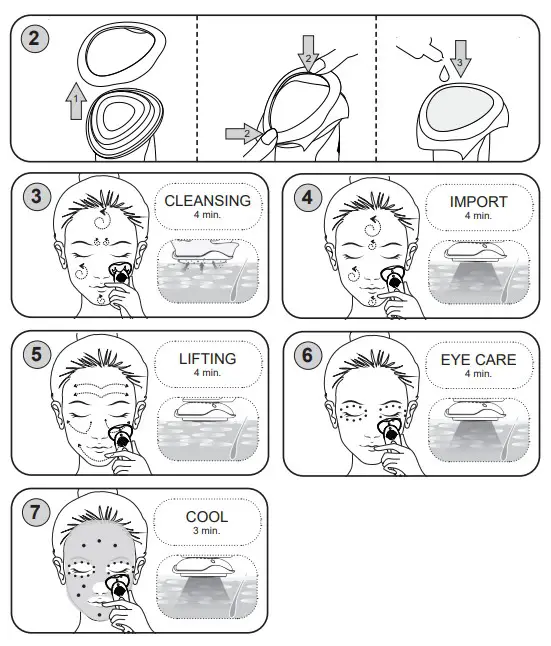 2

1

2

2

3

3

CLEANSING
4 min.

4

IMPORT
4 min.

5

LIFTING
4 min.

6

EYE CARE
4 min.

7

COOL
3 min.