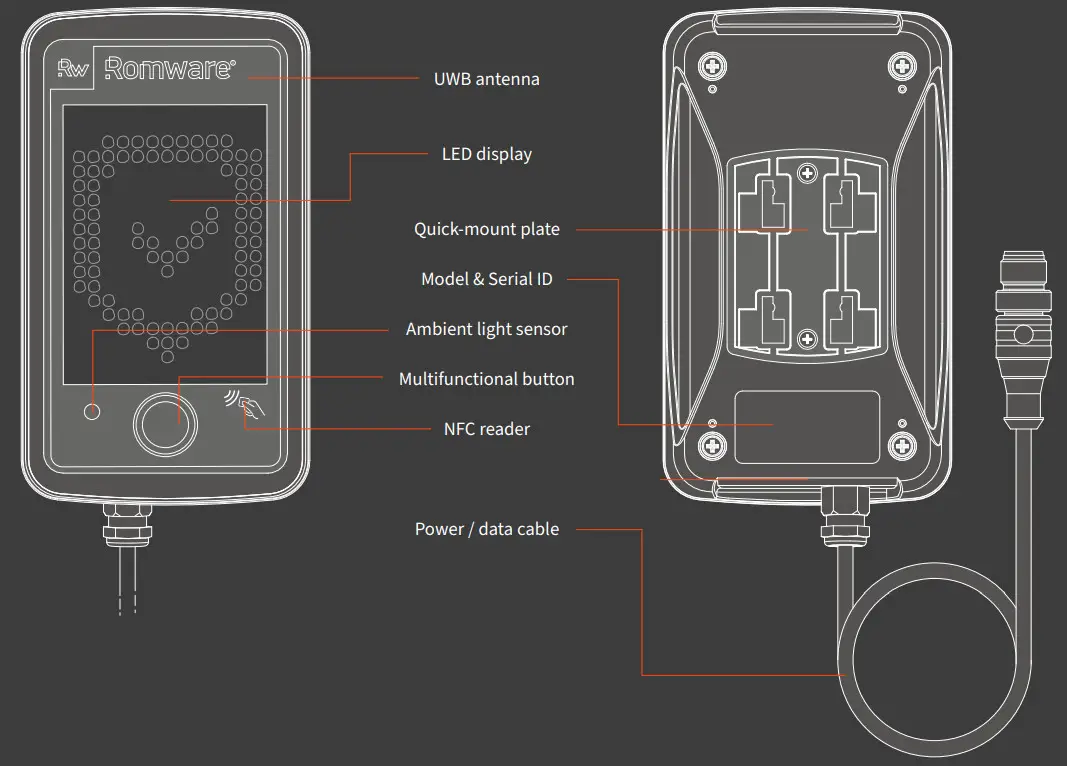 Rw Romware®

UWB antenna

LED display

Quick-mount plate

Model & Serial ID

Ambient light sensor

Multifunctional button

NFC reader

Power / data cable