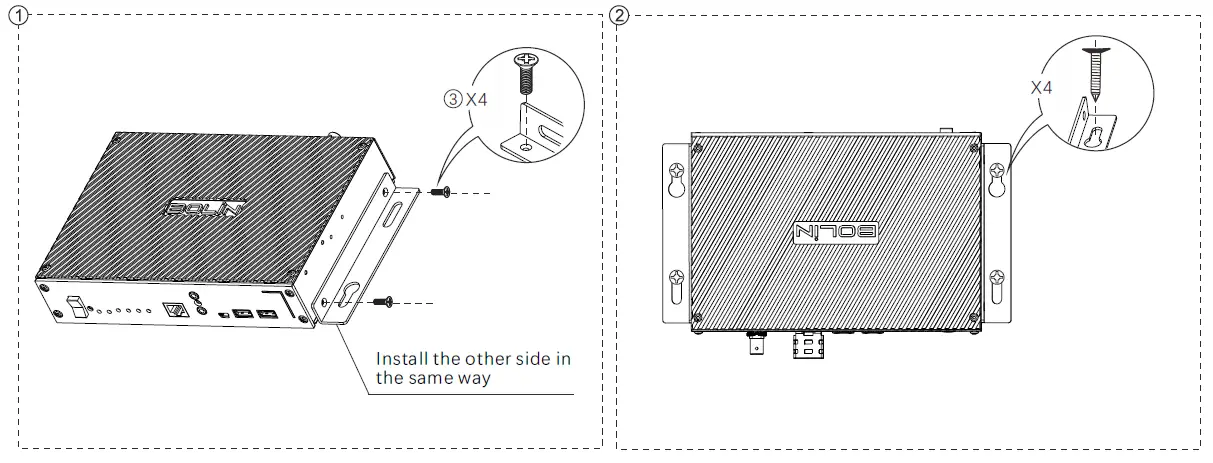 ①

③ X4

BOLIN

Install the other side in the same way

②

X4

BOLIN