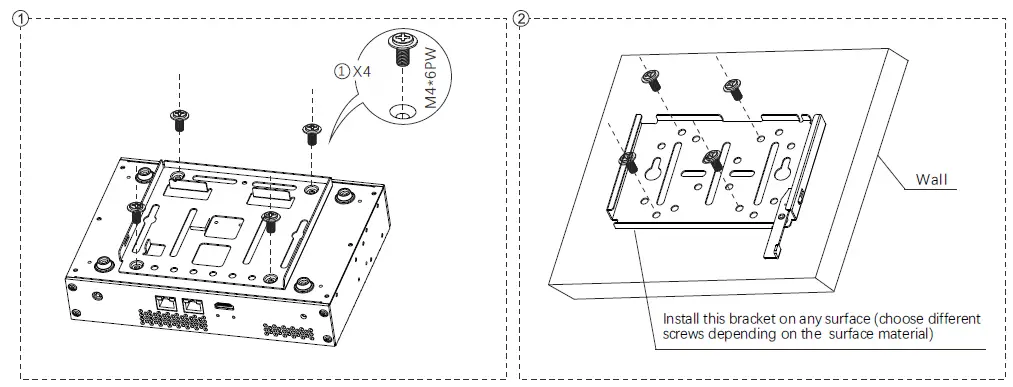 ①

① X4

M4*6PW

②

Wall

Install this bracket on any surface (choose different screws depending on the surface material)