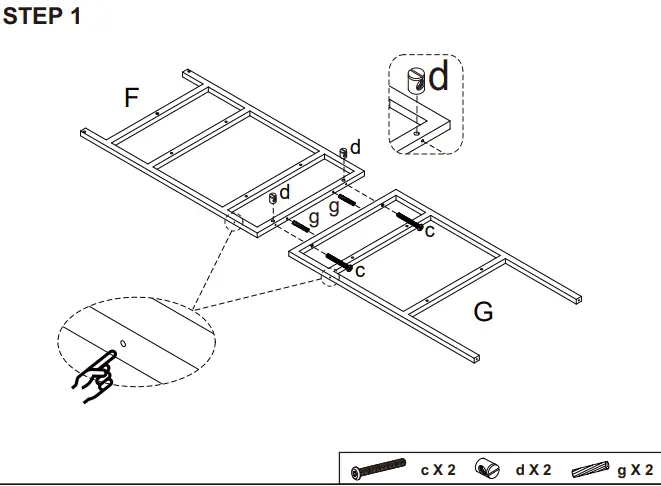 STEP 1

F

d

d

d

g

g

c

c

G

c X 2

d X 2

g X 2