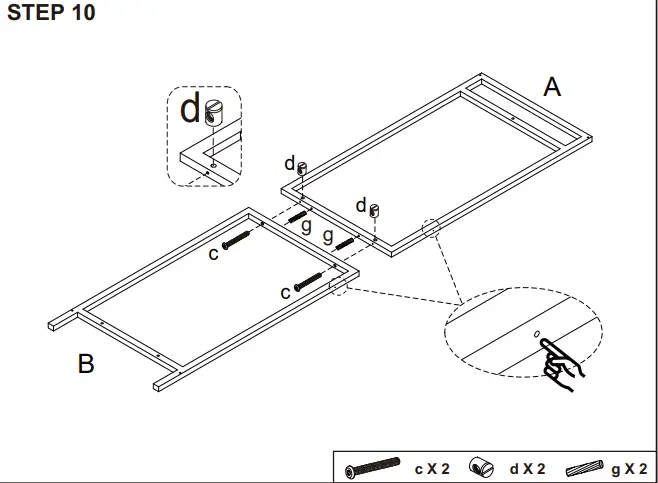 STEP 10

d

A

d

d

g

g

c

c

B

c X 2

d X 2

g X 2