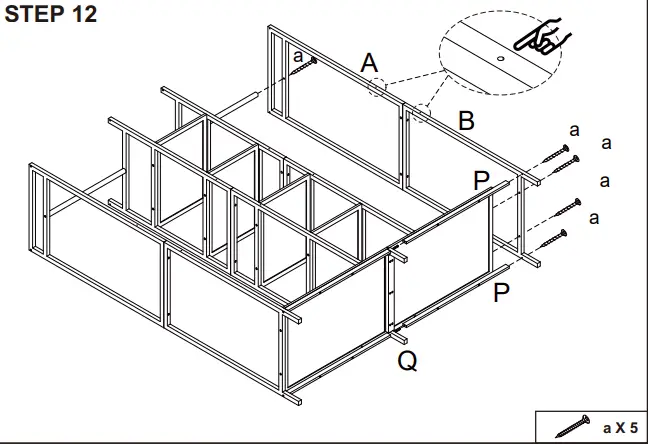 STEP 12

a
A
B
a
a
a
a
P
P
Q

a X 5