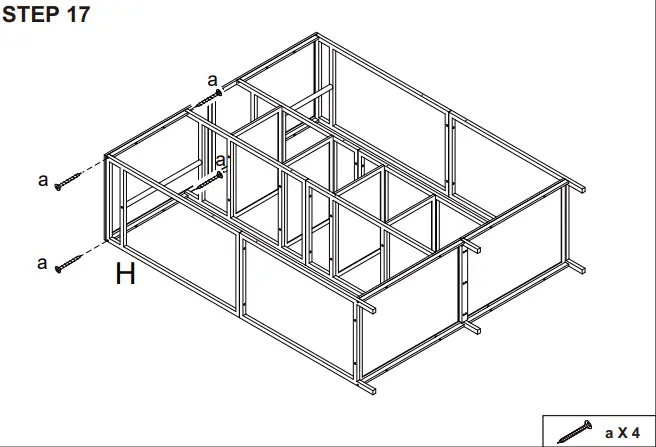 STEP 17

a

a

a

a

H

a X 4