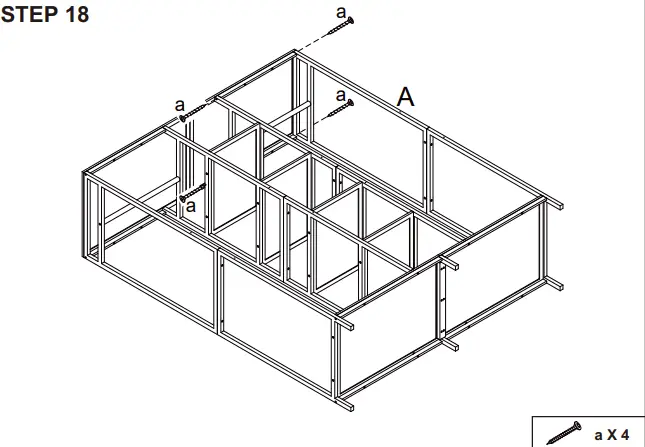 STEP 18

a

a

a

A

a

a X 4