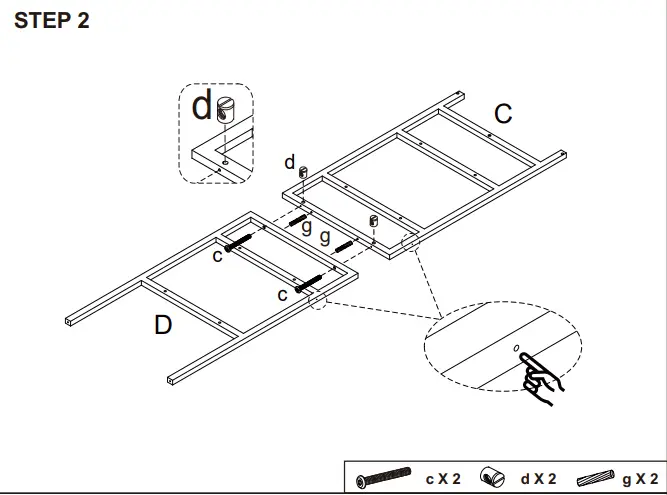 STEP 2

d

C

d

g

g

c

c

D

c X 2

d X 2

g X 2