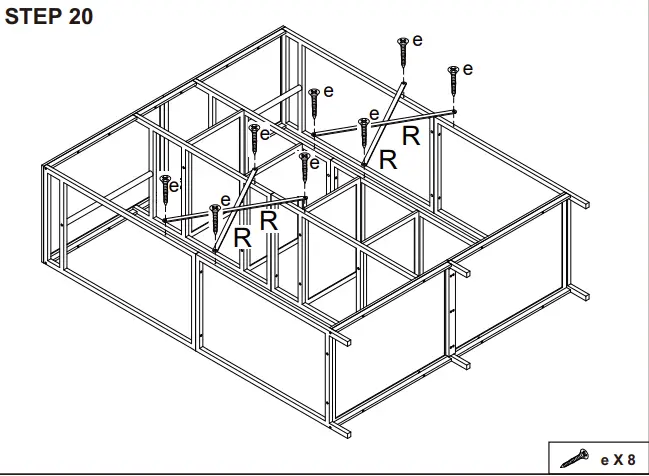 STEP 20

e
e
e
e
R
R
e
e
e
e
R
R

e X 8