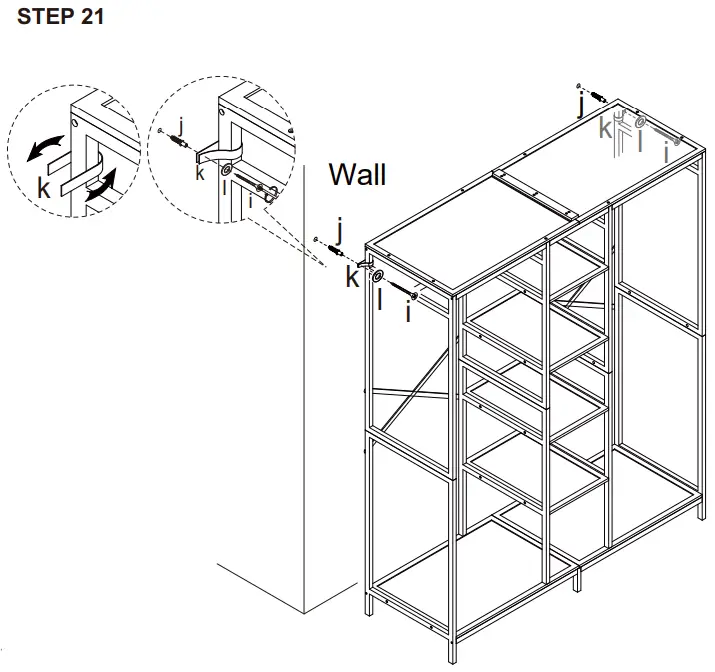 STEP 21

k

j

k

l

i

Wall

j

k

l

i

j

k

l

i