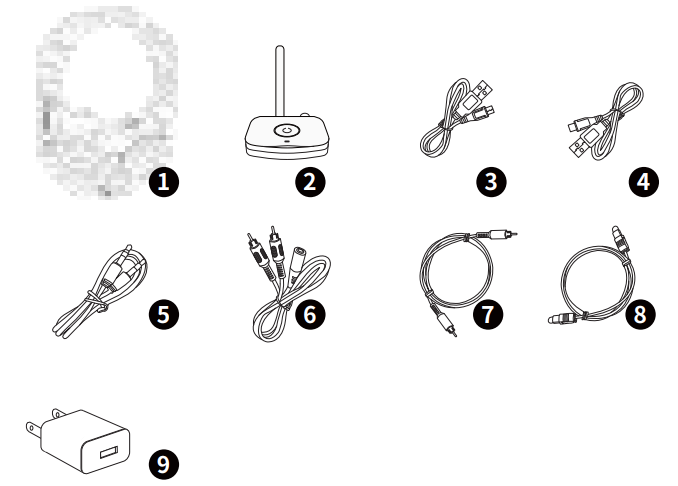 1
2
3
4
5
6
7
8
9