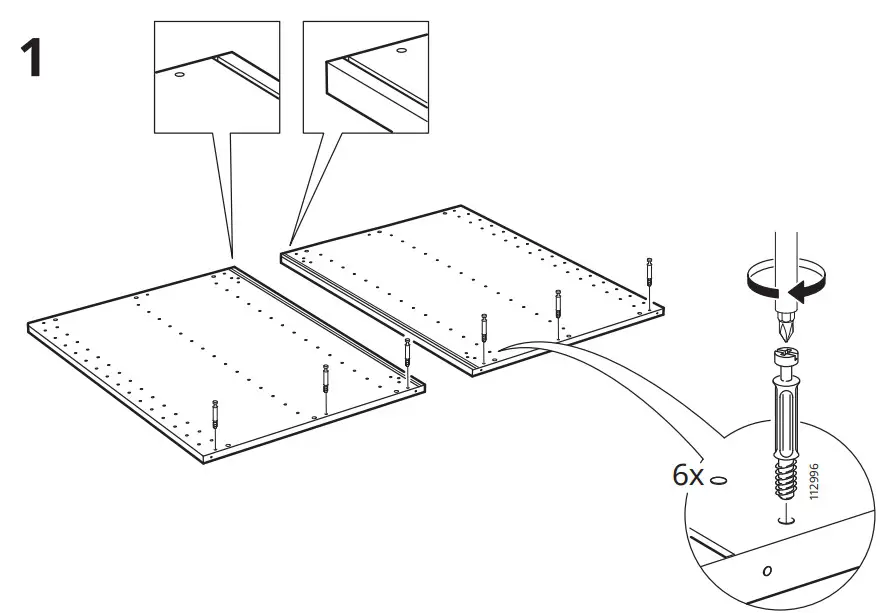 1

6x

112996