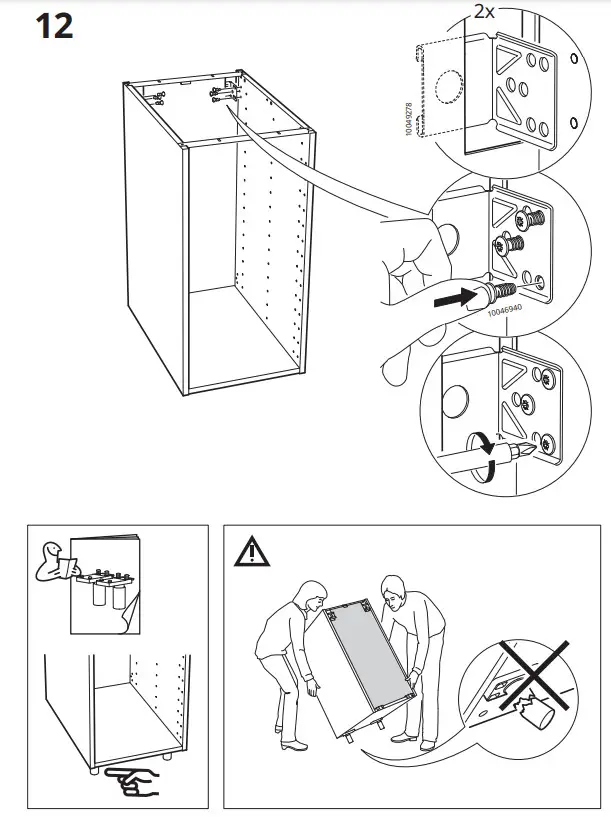 12

2x

10049278

10046940