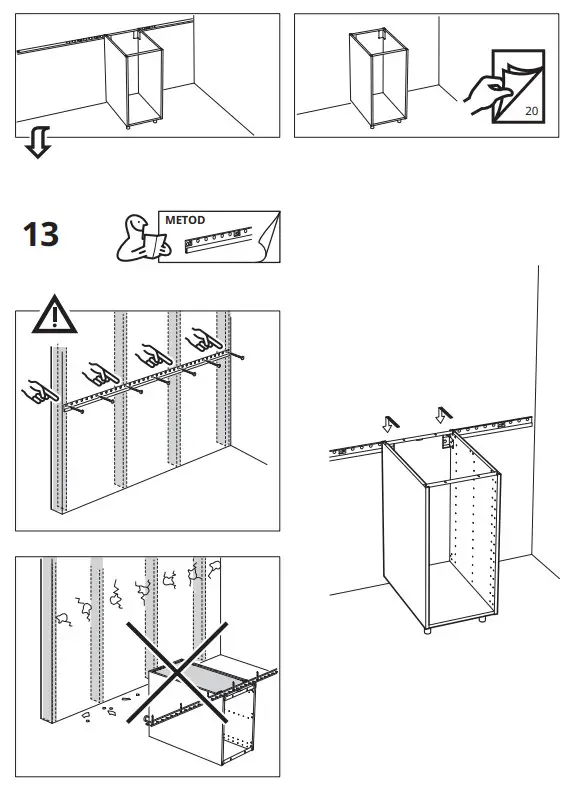 20

13

METOD