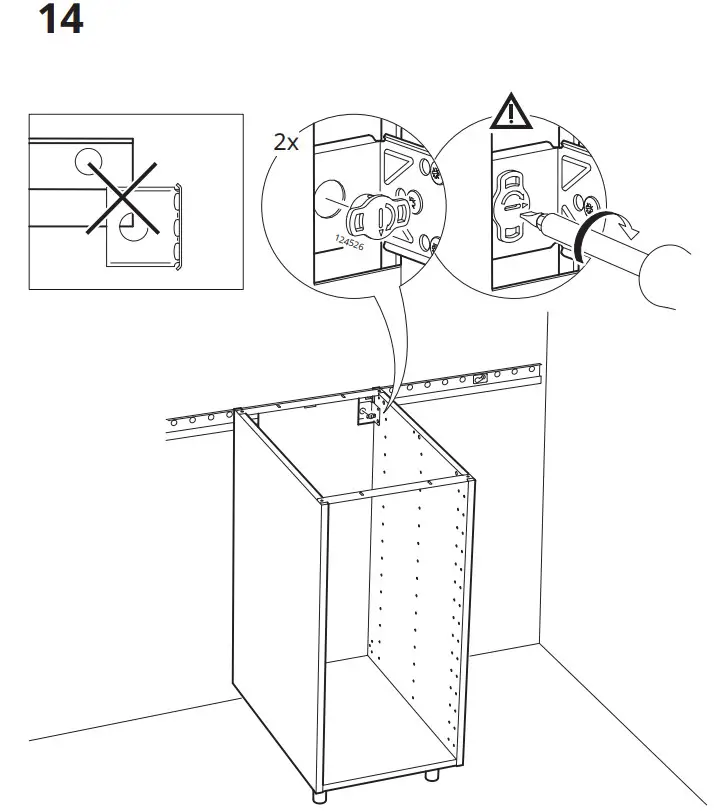 14

2x

124526