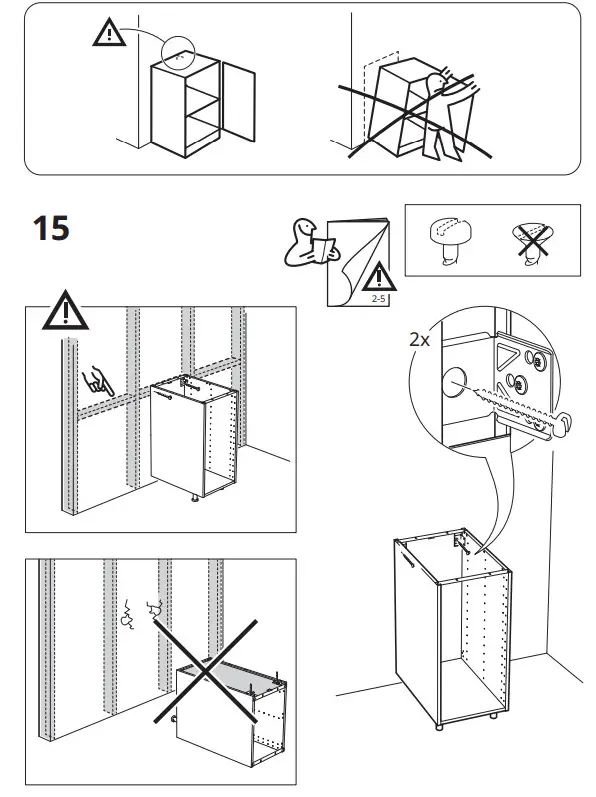 15

2-5

2x