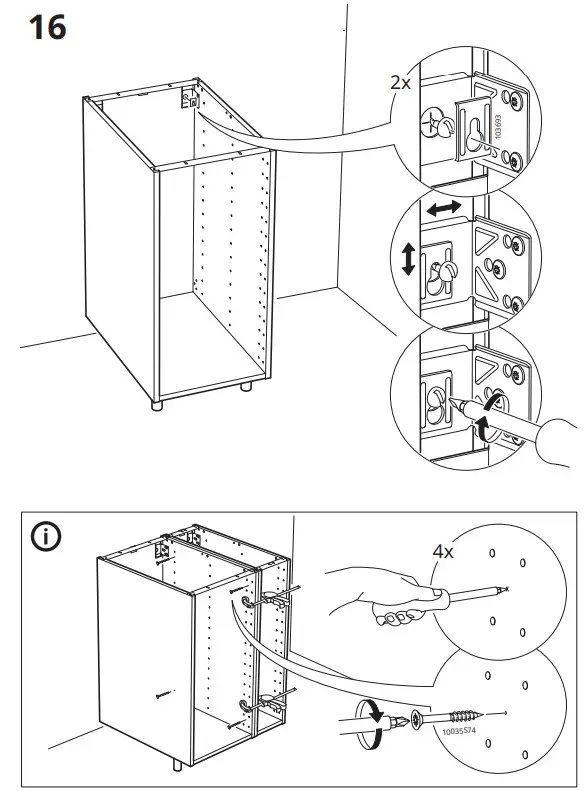 16

2x

103693

i

4x

10035574