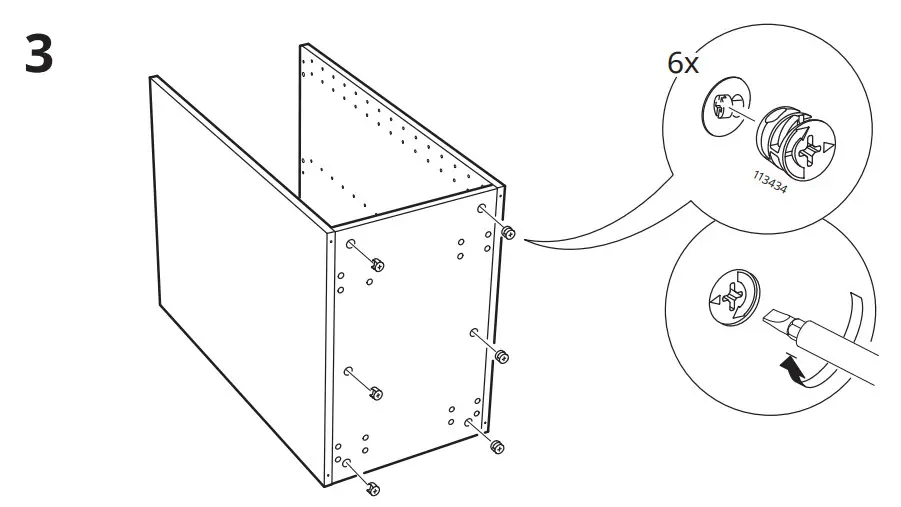 3

6x

113434