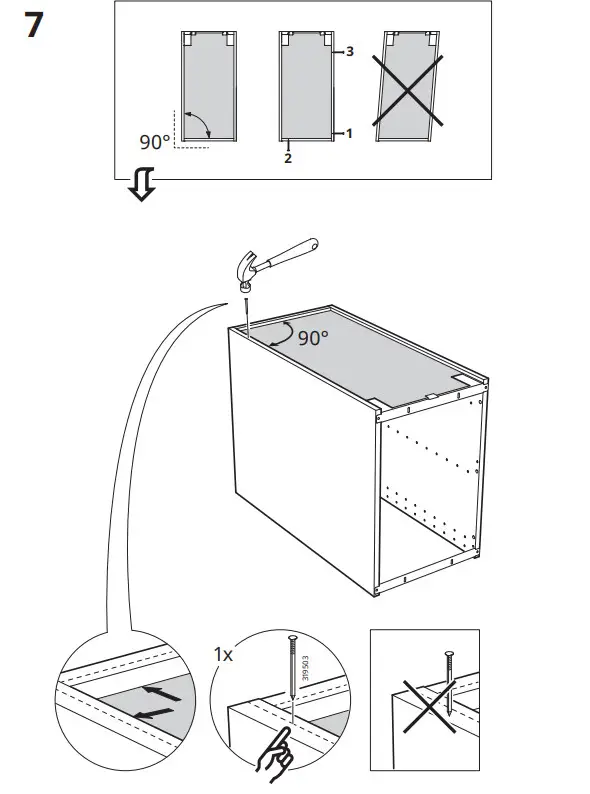 7

90°

3

1

2

90°

1x

319503