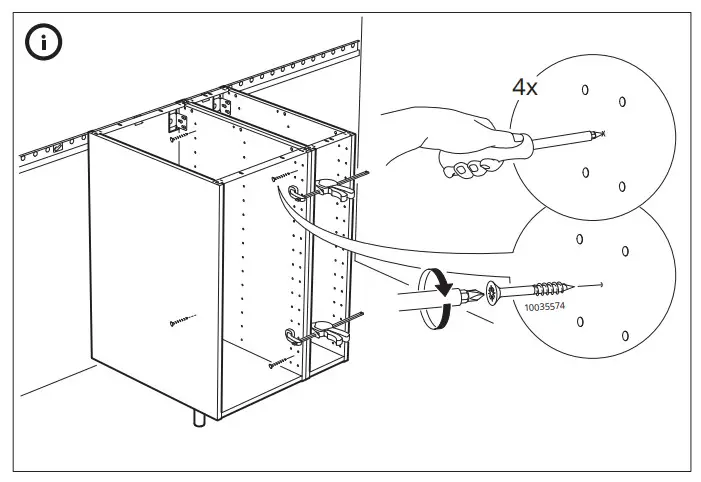 i

4x

10035574