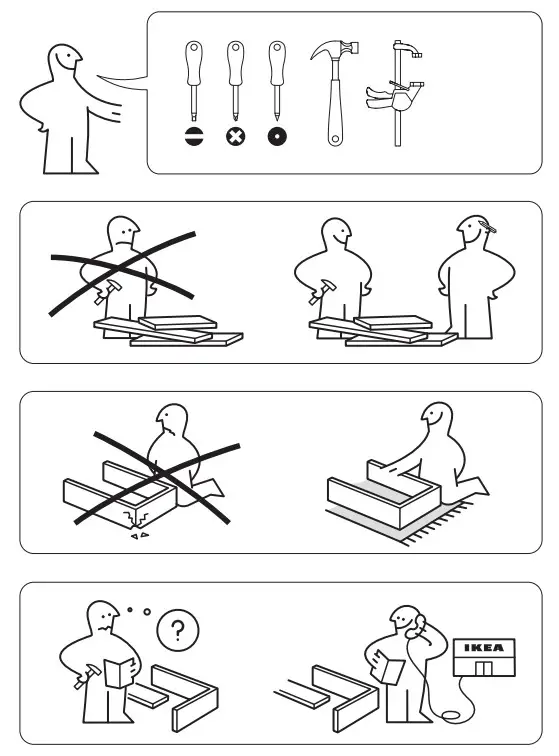 ?

IKEA