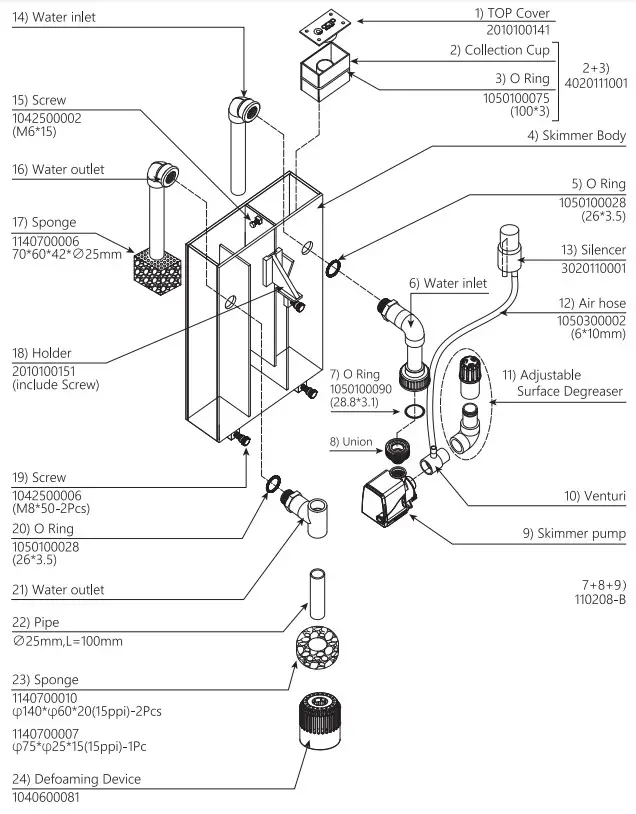 14) Water inlet

15) Screw
1042500002
(M6*15)

16) Water outlet

17) Sponge
1140700006
70*60*42*∅25mm

18) Holder
2010100151
(include Screw)

19) Screw
1042500006
(M8*50-2Pcs)

20) O Ring
1050100028
(26*3.5)

21) Water outlet

22) Pipe
∅25mm,L=100mm

23) Sponge
1140700010
φ140*φ60*20(15ppi)-2Pcs
1140700007
φ75*φ25*15(15ppi)-1Pc

24) Defoaming Device
1040600081

1) TOP Cover
2010100141

2) Collection Cup

3) O Ring
1050100075
(100*3)

2+3)
4020111001

4) Skimmer Body

5) O Ring
1050100028
(26*3.5)

13) Silencer
3020110001

6) Water inlet

12) Air hose
1050300002
(6*10mm)

7) O Ring
1050100090
(28.8*3.1)

11) Adjustable
Surface Degreaser

8) Union

10) Venturi

9) Skimmer pump

7+8+9)
110208-B