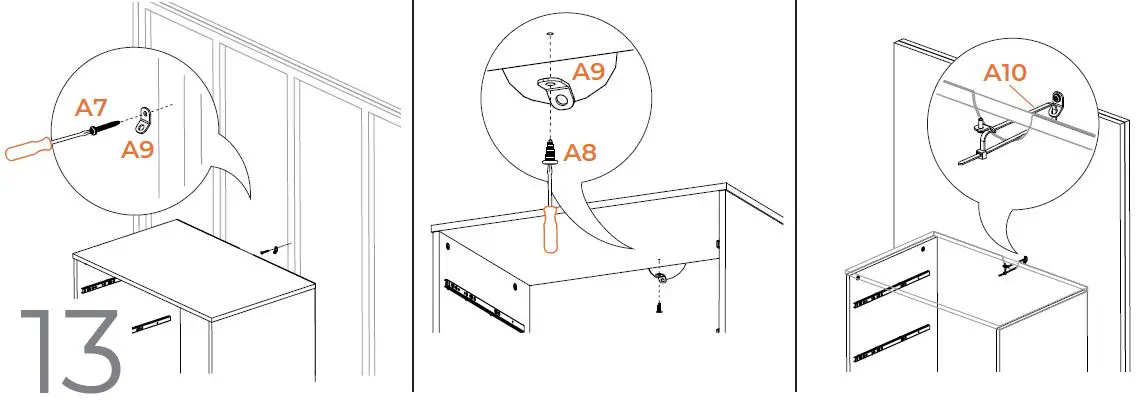 A7
A9
13
A9
A8
A10