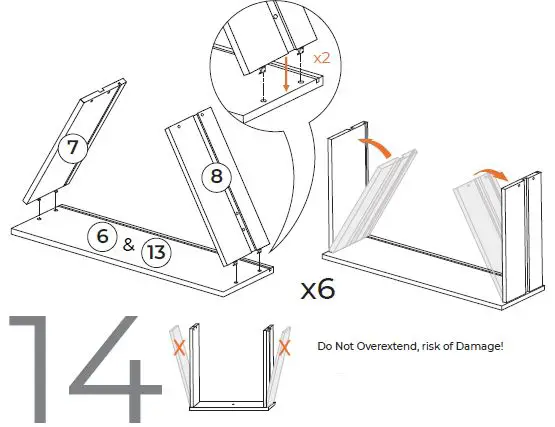 x2

7

8

6 & 13

x6

14

X X

Do Not Overextend, risk of Damage!